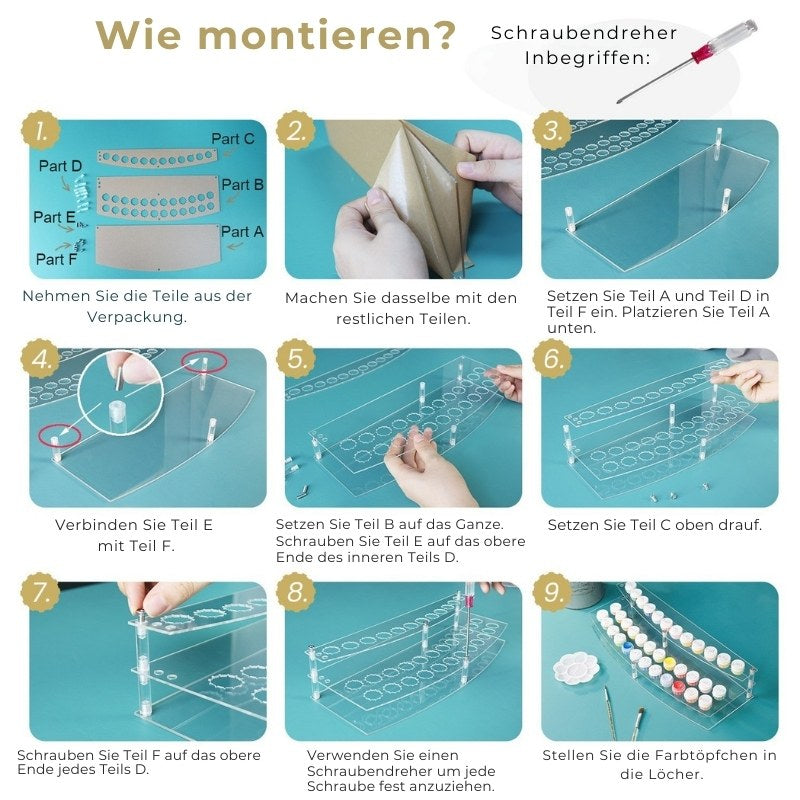 Wie montieren?

Schraubendreher Inbegriffen:

1.

Part C
Part D
Part B
Part E
Part A
Part F

Nehmen Sie die Teile aus der Verpackung.

2.

Machen Sie dasselbe mit den restlichen Teilen.

3.

Setzen Sie Teil A und Teil D in Teil F ein. Platzieren Sie Teil A unten.

4.

Verbinden Sie Teil E mit Teil F.

5.

Setzen Sie Teil B auf das Ganze. Schrauben Sie Teil E auf das obere Ende des inneren Teils D.

6.

Setzen Sie Teil C oben drauf.

7.

Schrauben Sie Teil F auf das obere Ende jedes Teils D.

8.

Verwenden Sie einen Schraubendreher um jede Schraube fest anzuziehen.

9.

Stellen Sie die Farbtöpfchen in die Löcher.