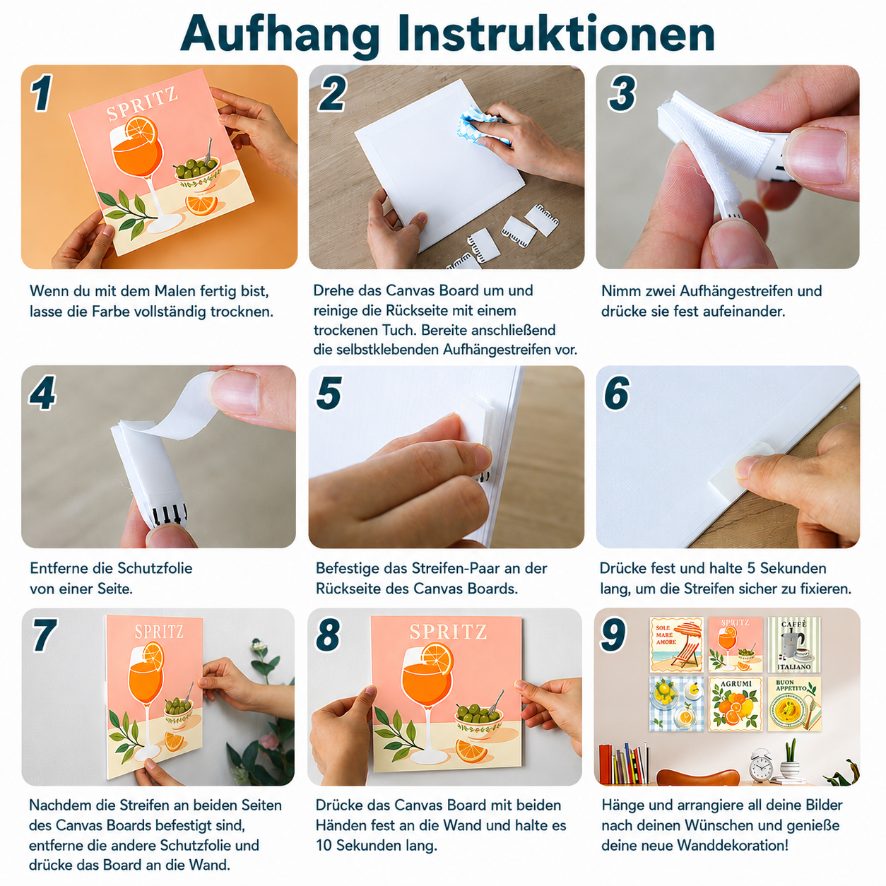 Aufhang Instruktionen

1

SPRITZ

Wenn du mit dem Malen fertig bist, lasse die Farbe vollständig trocknen.

2

Drehe das Canvas Board um und reinige die Rückseite mit einem trockenen Tuch. Bereite anschließend die selbstklebenden Aufhängestreifen vor.

3

Nimm zwei Aufhängestreifen und drücke sie fest aufeinander.

4

Entferne die Schutzfolie von einer Seite.

5

Befestige das Streifen-Paar an der Rückseite des Canvas Boards.

6

Drücke fest und halte 5 Sekunden lang, um die Streifen sicher zu fixieren.

7

SPRITZ

Nachdem die Streifen an beiden Seiten des Canvas Boards befestigt sind, entferne die andere Schutzfolie und drücke das Board an die Wand.

8

SPRITZ

Drücke das Canvas Board mit beiden Händen fest an die Wand und halte es 10 Sekunden lang.

9

SOLE MARE AMORE

SPRITZ

CAFFÈ ITALIANO

AGRUMI

BUON APPETITO

Hänge und arrangiere all deine Bilder nach deinen Wünschen und genieße deine neue Wanddekoration!